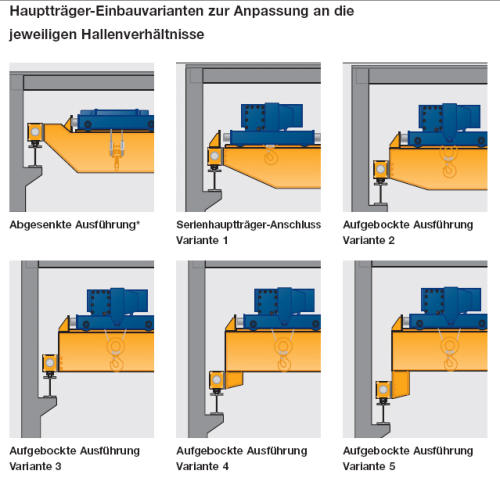 Hauptträger-Einbauvarianten zur Anpassung an die jeweiligen Hallenverhältnisse

Abgesenkte Ausführung*

Serienhauptträger-Anschluss
Variante 1

Aufgebockte Ausführung
Variante 2

Aufgebockte Ausführung
Variante 3

Aufgebockte Ausführung
Variante 4

Aufgebockte Ausführung
Variante 5